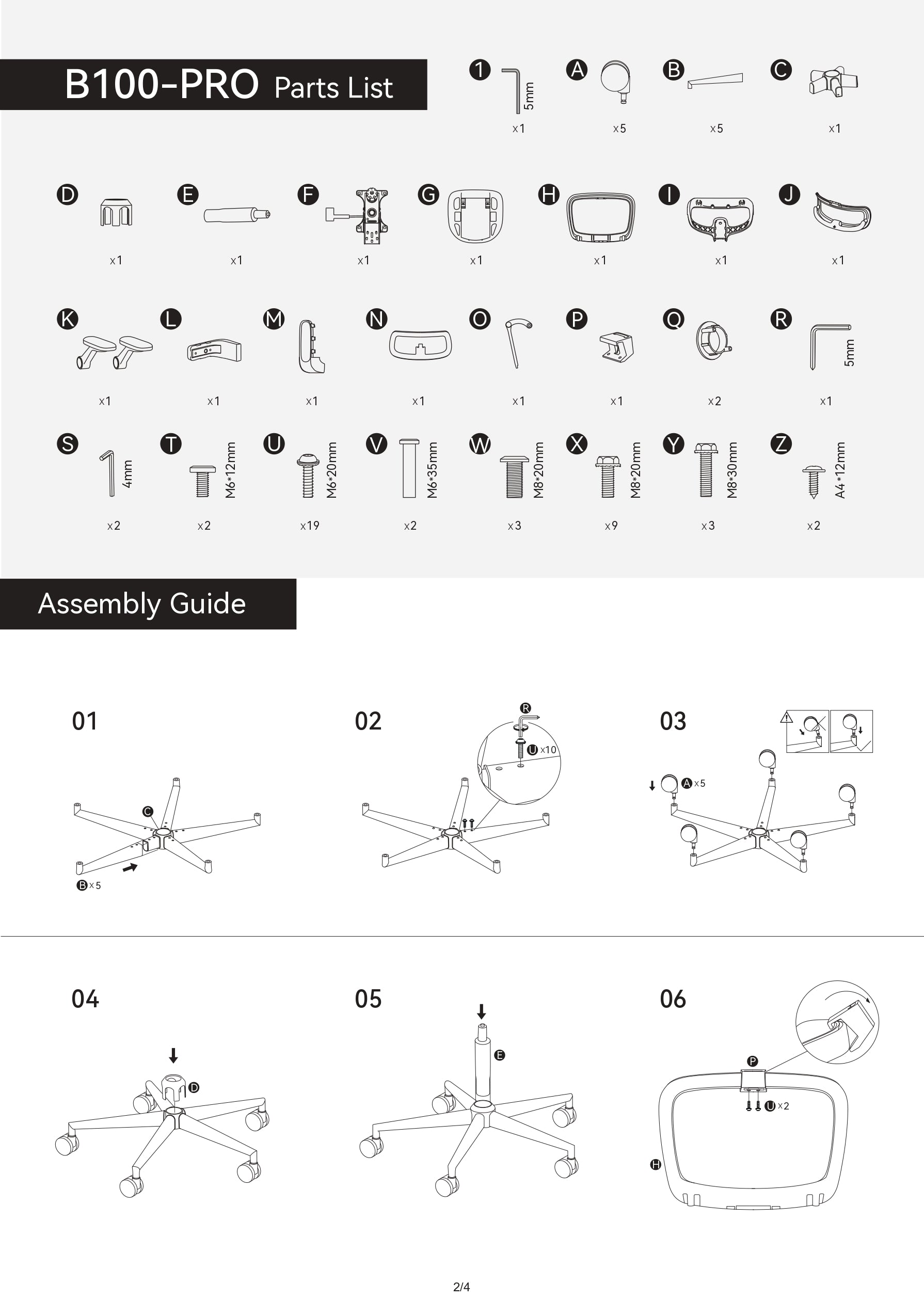 B100-PRO Parts List

1 5mm x1
A x5
B x5
C x1
D x1
E x1
F x1
G x1
H x1
I x1
J x1
K x1
L x1
M x1
N x1
O x1
P x1
Q x2
R 5mm x1
S 4mm x2
T M6*12mm x2
U M6*20mm x19
V M6*35mm x2
W M8*20mm x3
X M8*20mm x9
Y M8*30mm x3
Z A4*12mm x2

Assembly Guide

01
C
B x5

02
R
U x10

03
A x5

04
D

05
E

06
P
U x2
H

2/4