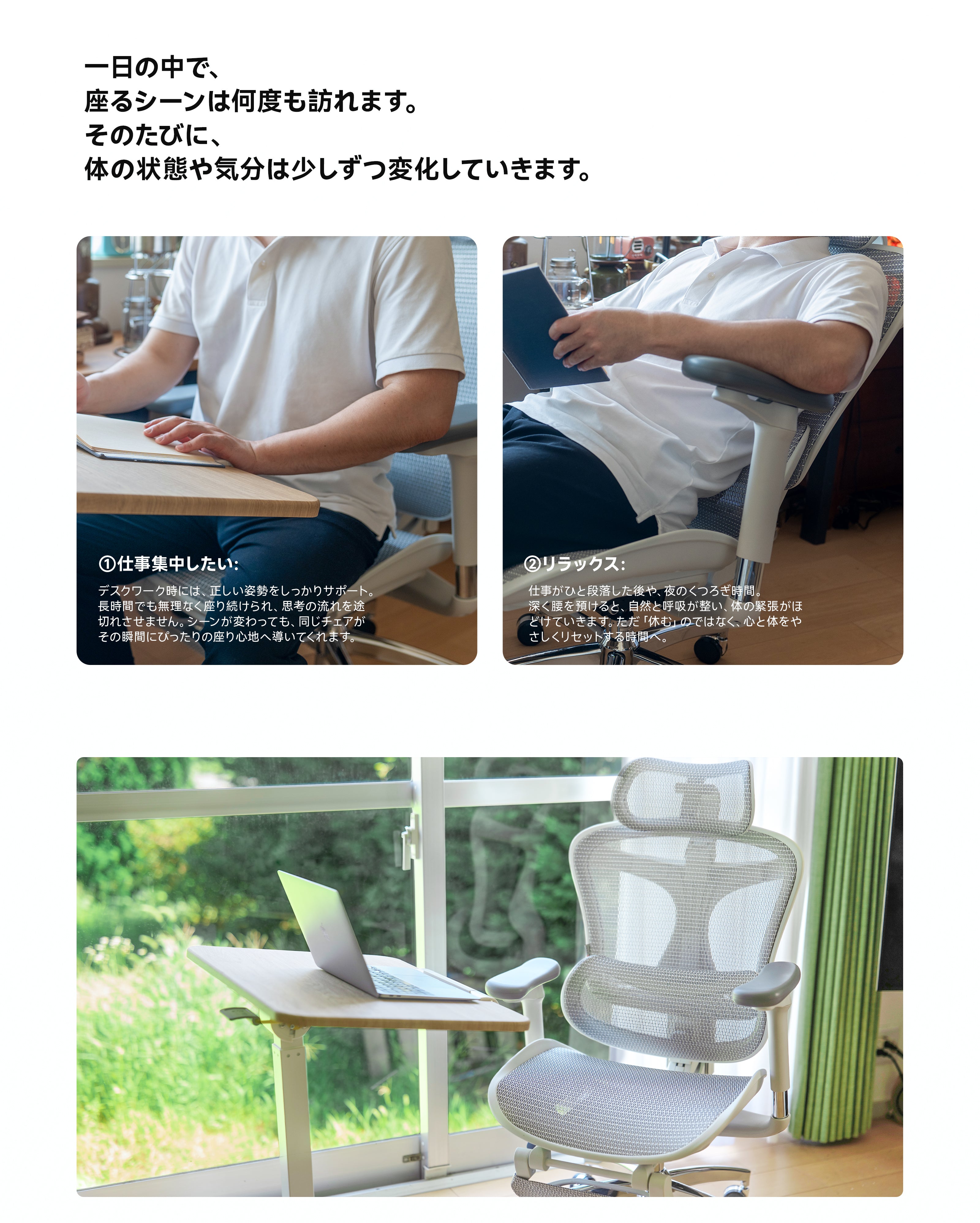 一日の中で、
座るシーンは何度も訪れます。
そのたびに、
体の状態や気分は少しずつ変化していきます。

①仕事集中したい:

デスクワーク時には、正しい姿勢をしっかりサポート。長時間でも無理なく座り続けられ、思考の流れを途切れさせません。シーンが変わっても、同じチェアがその瞬間にぴったりの座り心地へ導いてくれます。

②リラックス:

仕事がひと段落した後や、夜のくつろぎ時間。深く腰を預けると、自然と呼吸が整い、体の緊張がほどけていきます。ただ「休む」のではなく、心と体をやさしくリセットする時間へ。