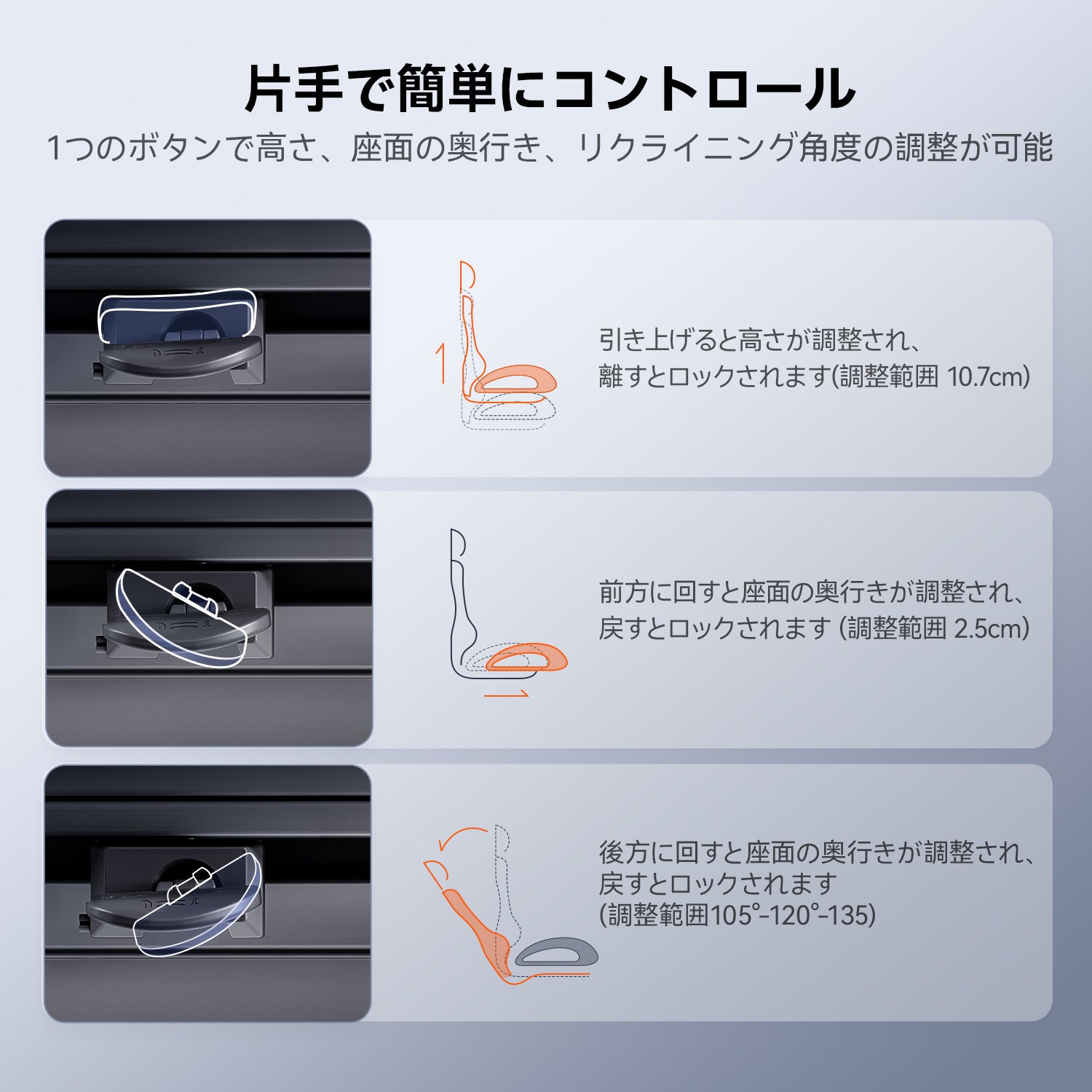 片手で簡単にコントロール

1つのボタンで高さ、座面の奥行き、リクライニング角度の調整が可能

引き上げると高さが調整され、離すとロックされます(調整範囲 10.7cm)

前方に回すと座面の奥行きが調整され、戻すとロックされます (調整範囲 2.5cm)

後方に回すと座面の奥行きが調整され、戻すとロックされます (調整範囲105°-120°-135)